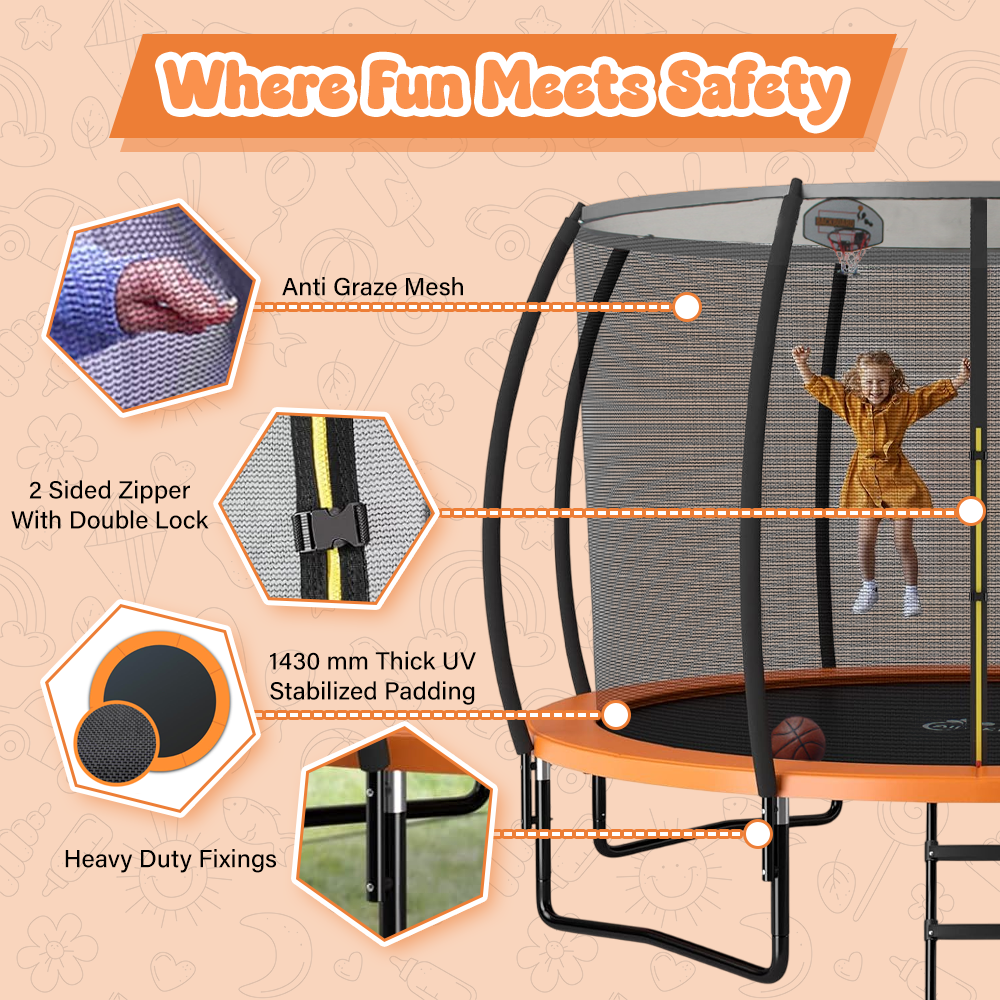 Where Fun Meets Safety

Anti Graze Mesh

2 Sided Zipper With Double Lock

1430 mm Thick UV Stabilized Padding

Heavy Duty Fixings