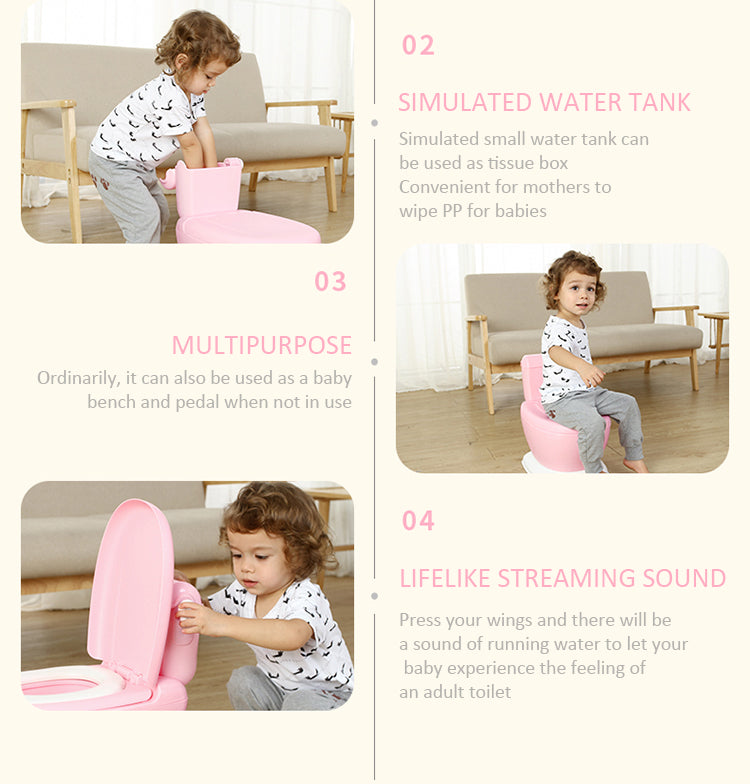 02

SIMULATED WATER TANK

Simulated small water tank can be used as tissue box Convenient for mothers to wipe PP for babies

03

MULTIPURPOSE

Ordinarily, it can also be used as a baby bench and pedal when not in use

04

LIFELIKE STREAMING SOUND

Press your wings and there will be a sound of running water to let your baby experience the feeling of an adult toilet