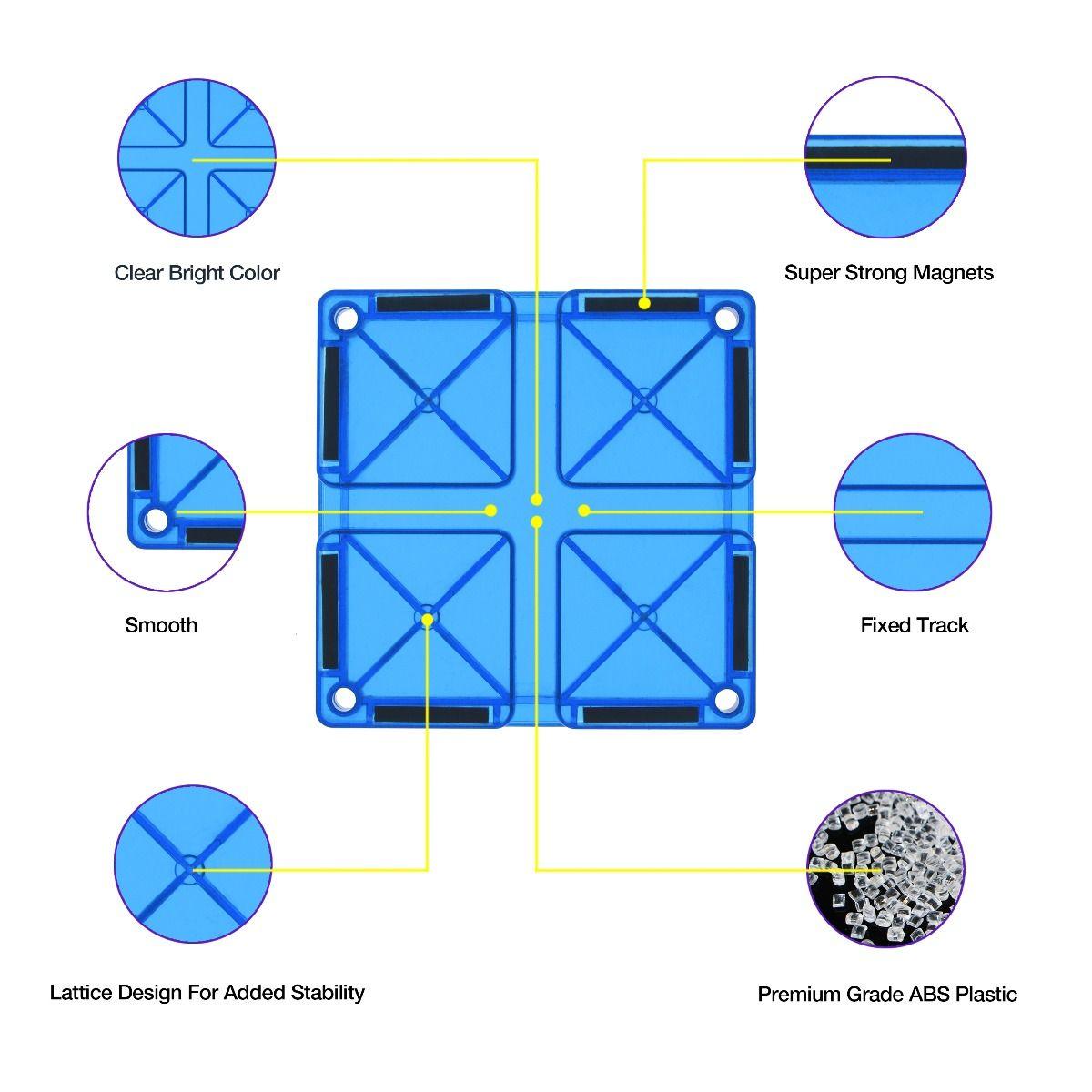 Clear Bright Color

Super Strong Magnets

Smooth

Fixed Track

Lattice Design For Added Stability

Premium Grade ABS Plastic