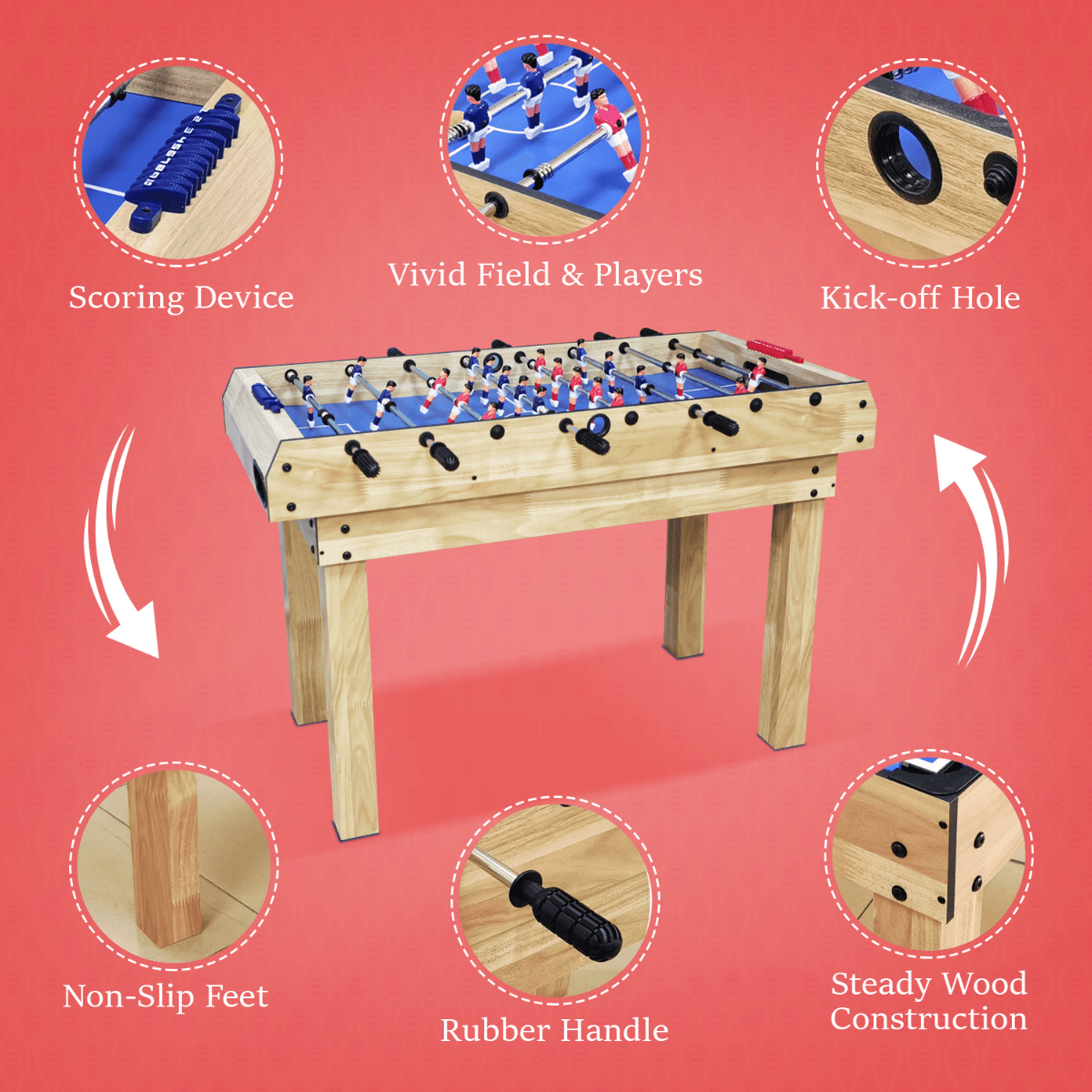 Scoring Device

Vivid Field & Players

Kick-off Hole

Non-Slip Feet

Rubber Handle

Steady Wood Construction