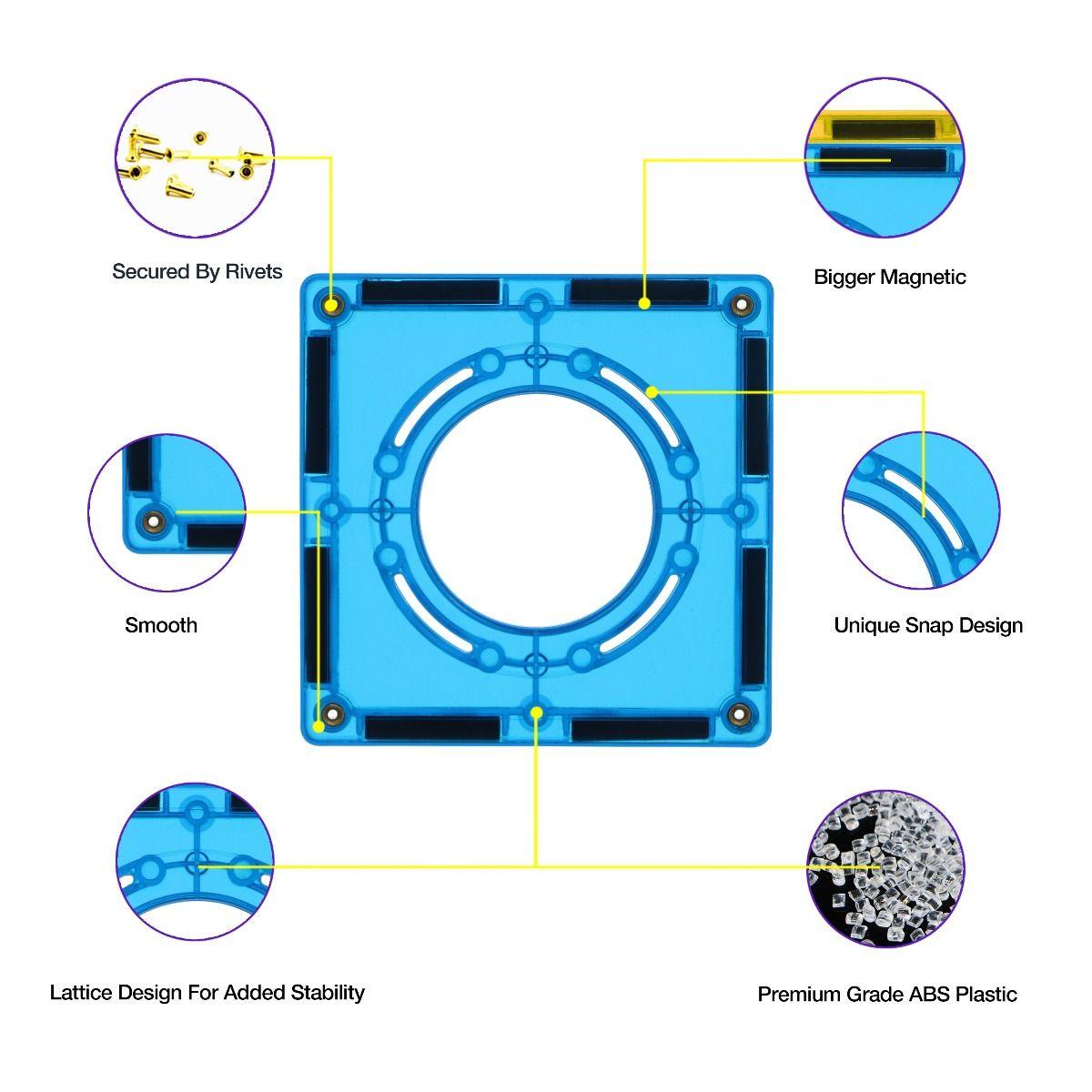 Secured By Rivets

Bigger Magnetic

Smooth

Unique Snap Design

Lattice Design For Added Stability

Premium Grade ABS Plastic