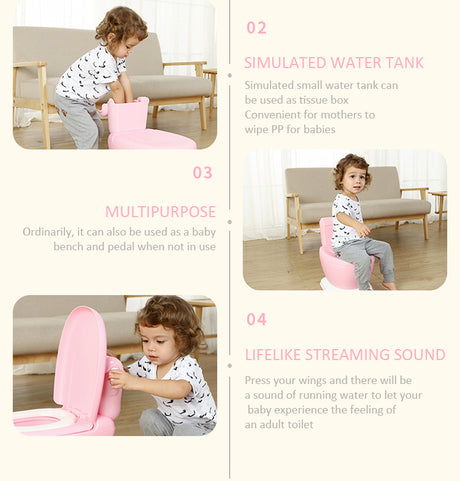 02

SIMULATED WATER TANK

Simulated small water tank can be used as tissue box Convenient for mothers to wipe PP for babies

03

MULTIPURPOSE

Ordinarily, it can also be used as a baby bench and pedal when not in use

04

LIFELIKE STREAMING SOUND

Press your wings and there will be a sound of running water to let your baby experience the feeling of an adult toilet